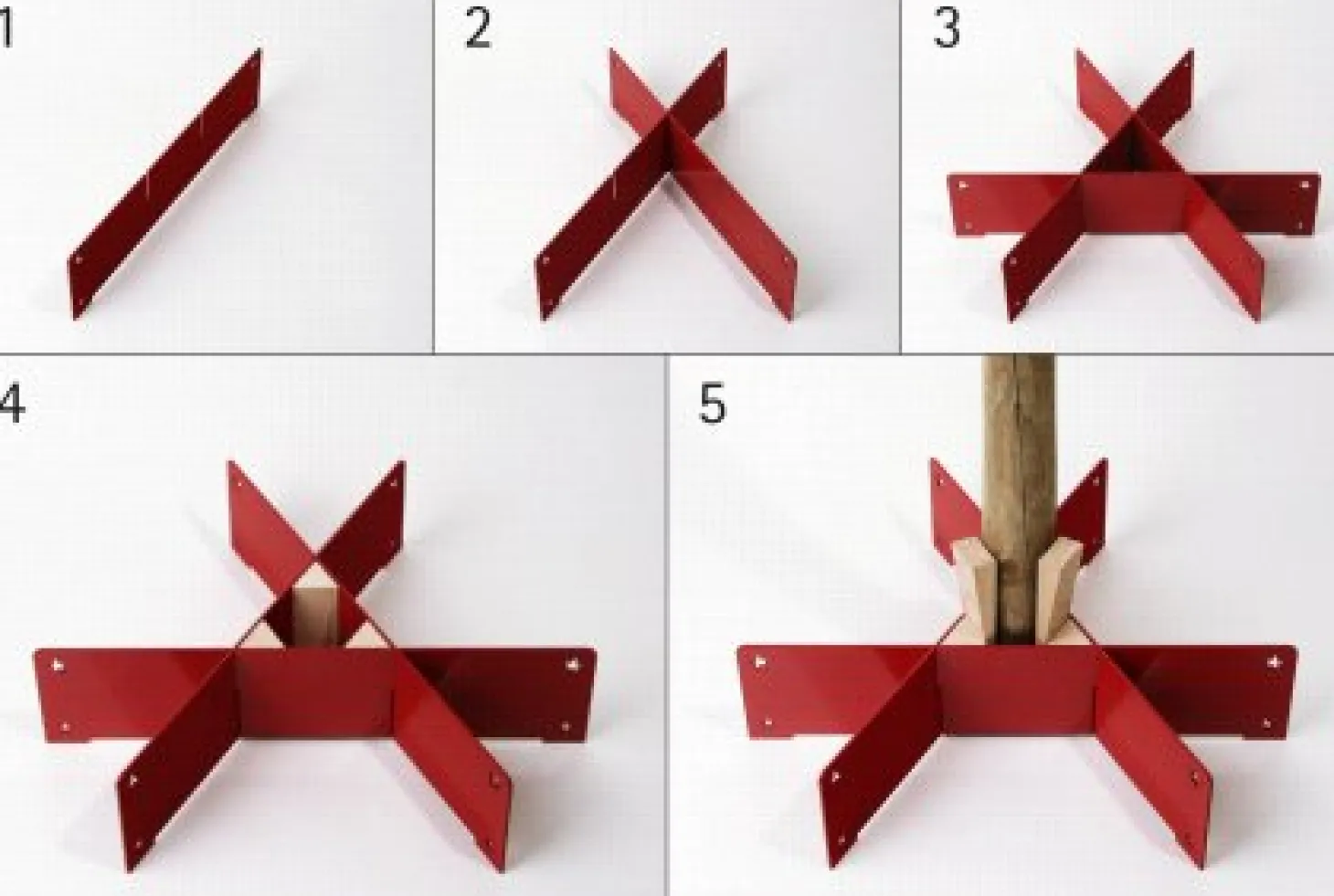 1

2

3

4

5